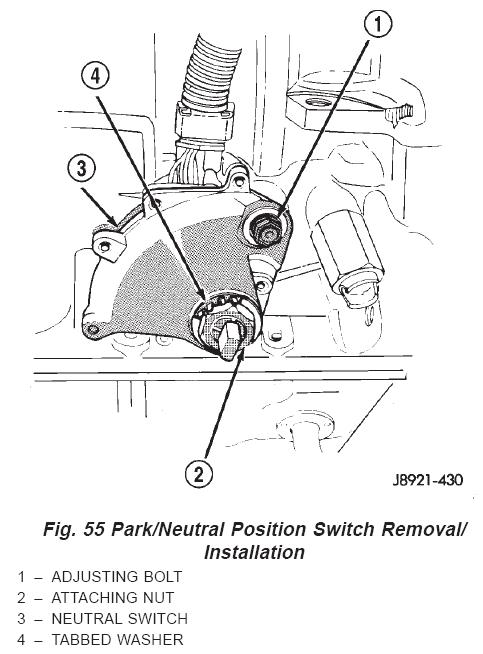 1

4

3

2

J8921-430

Fig. 55 Park/Neutral Position Switch Removal/ Installation

1 – ADJUSTING BOLT
2 – ATTACHING NUT
3 – NEUTRAL SWITCH
4 – TABBED WASHER